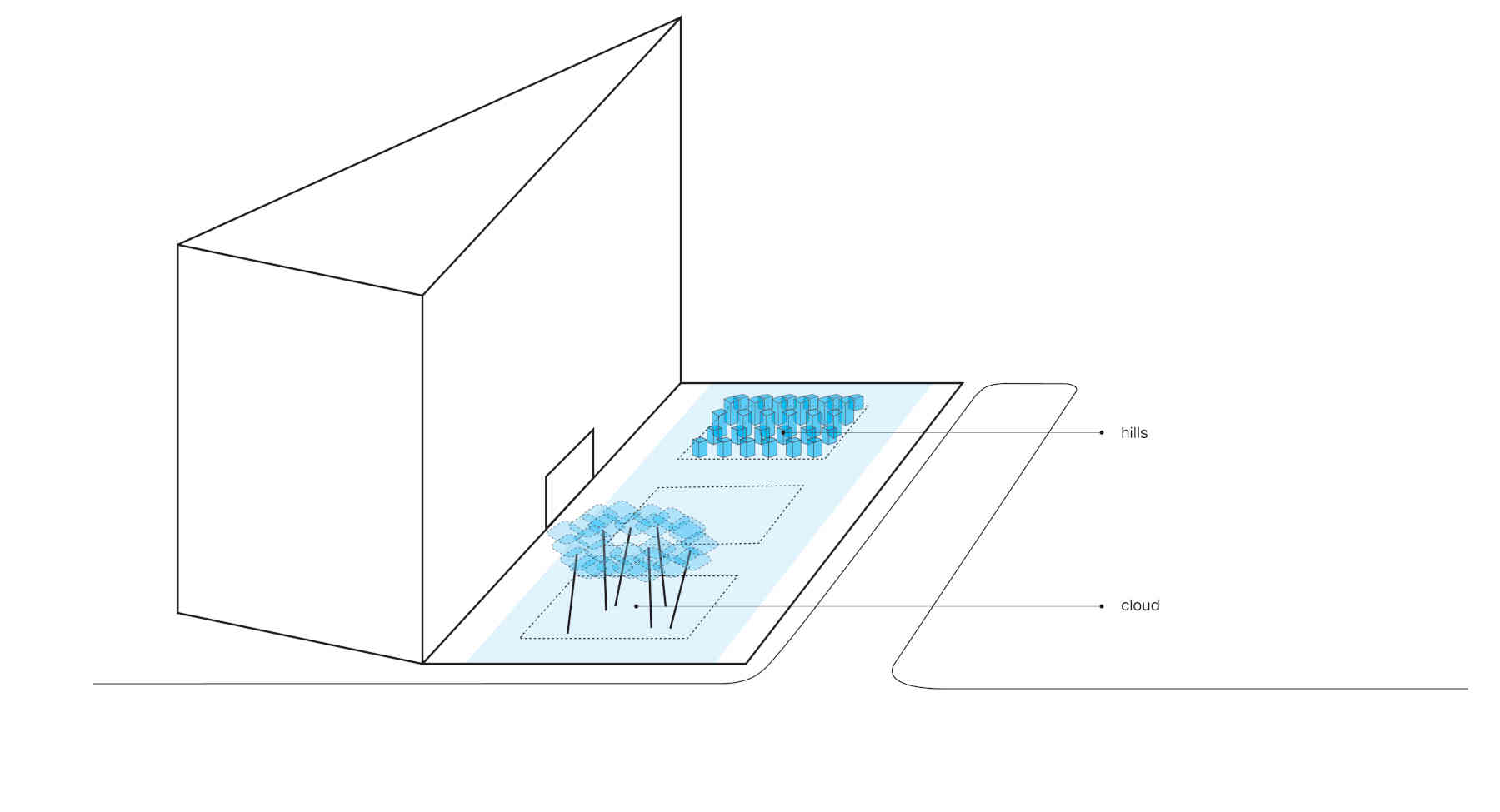 hills

cloud